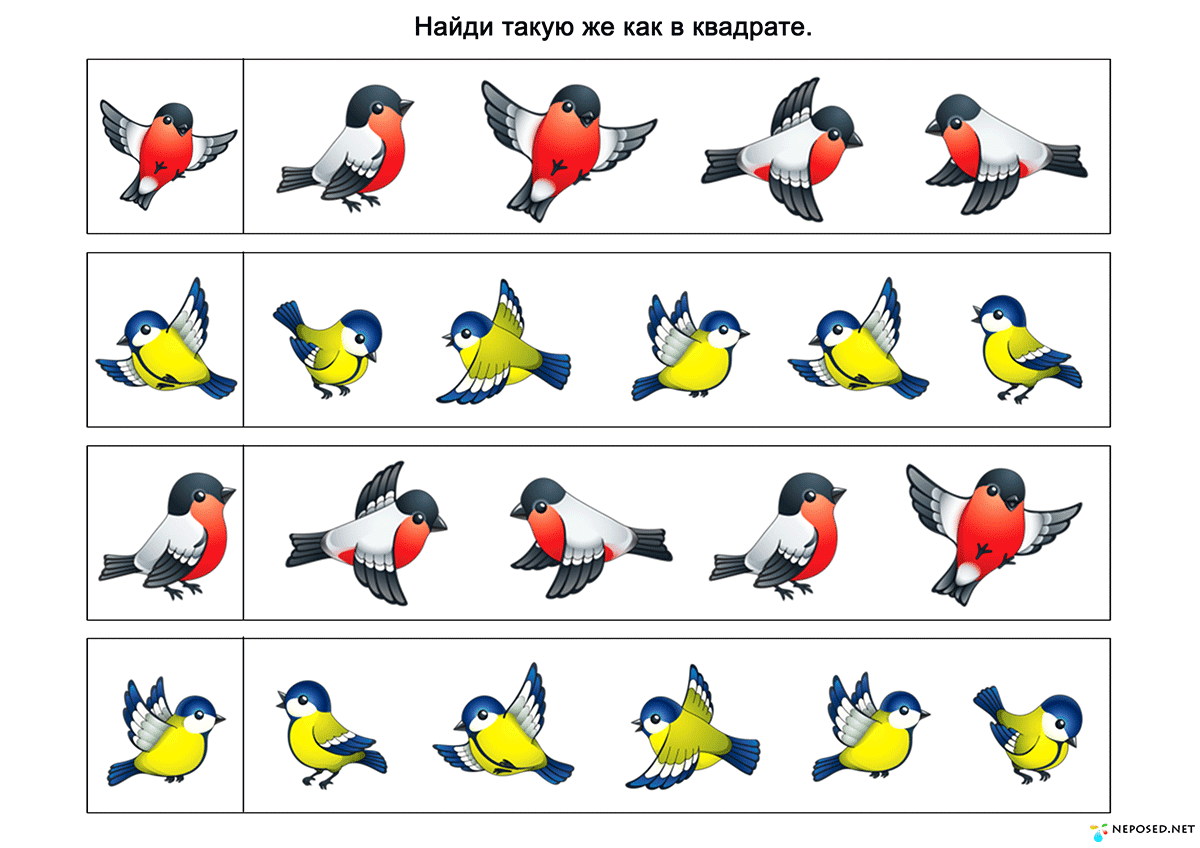 Найди такую же как в квадрате.

NEPOSED.NET