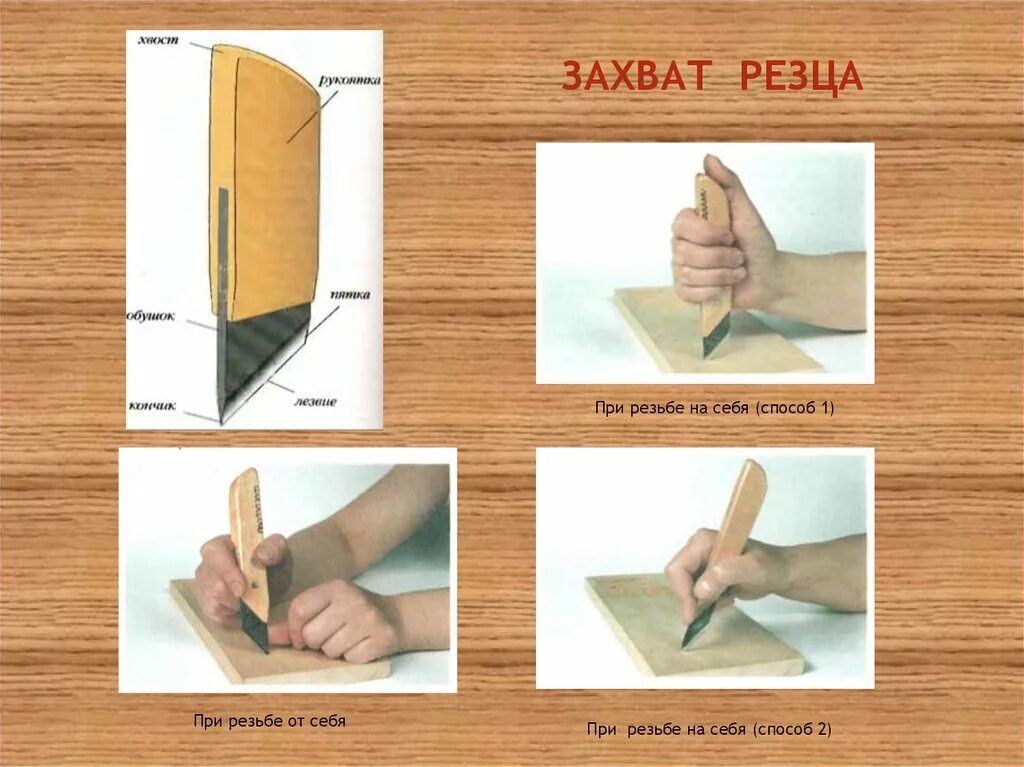 хвост
рукоятка
обушок
пятка
кончик
лезвие

ЗАХВАТ РЕЗЦА

При резьбе на себя (способ 1)

При резьбе от себя

При резьбе на себя (способ 2)